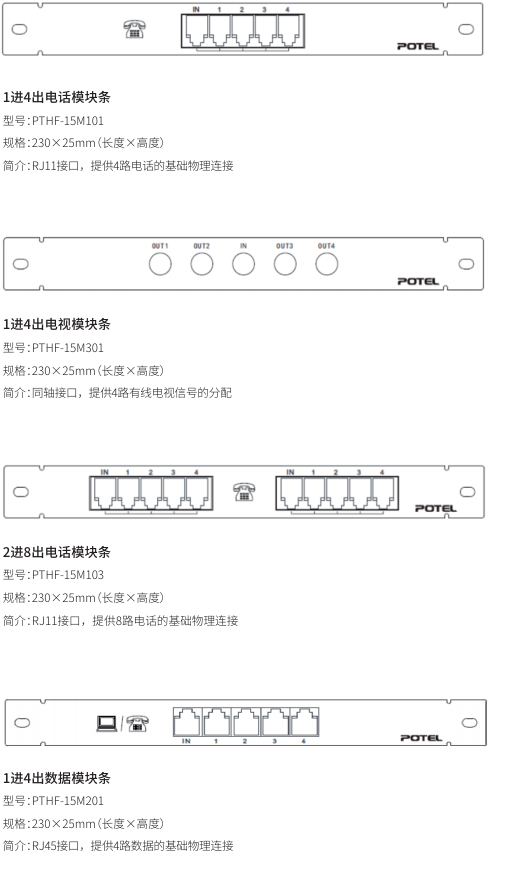 IN 1 2 3 4

POTEL

1进4出电话模块条

型号：PTHF-15M101

规格：230×25mm（长度×高度）

简介：RJ11接口，提供4路电话的基础物理连接

OUT1 OUT2 IN OUT3 OUT4

POTEL

1进4出电视模块条

型号：PTHF-15M301

规格：230×25mm（长度×高度）

简介：同轴接口，提供4路有线电视信号的分配

IN 1 2 3 4 IN 1 2 3 4

POTEL

2进8出电话模块条

型号：PTHF-15M103

规格：230×25mm（长度×高度）

简介：RJ11接口，提供8路电话的基础物理连接

IN 1 2 3 4

POTEL

1进4出数据模块条

型号：PTHF-15M201

规格：230×25mm（长度×高度）

简介：RJ45接口，提供4路数据的基础物理连接